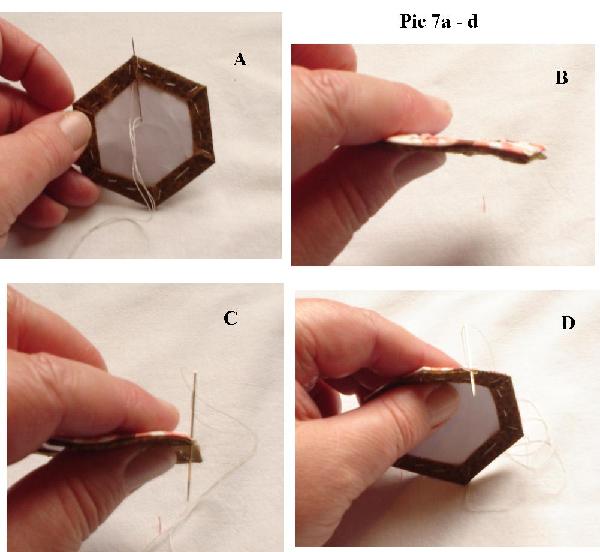 Pic 7a - d

A

B

C

D